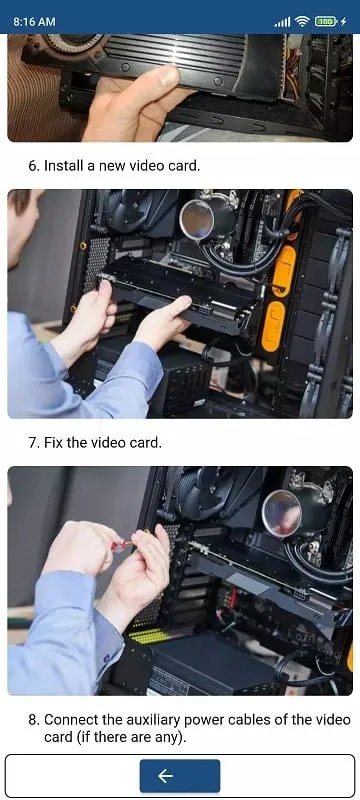 8:16 AM

100

6. Install a new video card.

7. Fix the video card.

8. Connect the auxiliary power cables of the video card (if there are any).

←